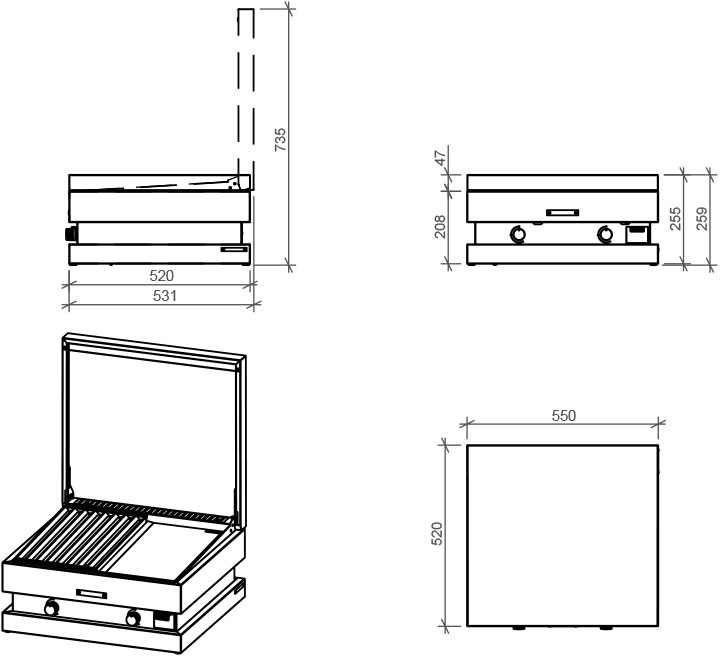 735
520
531
47
208
255
259
550
520